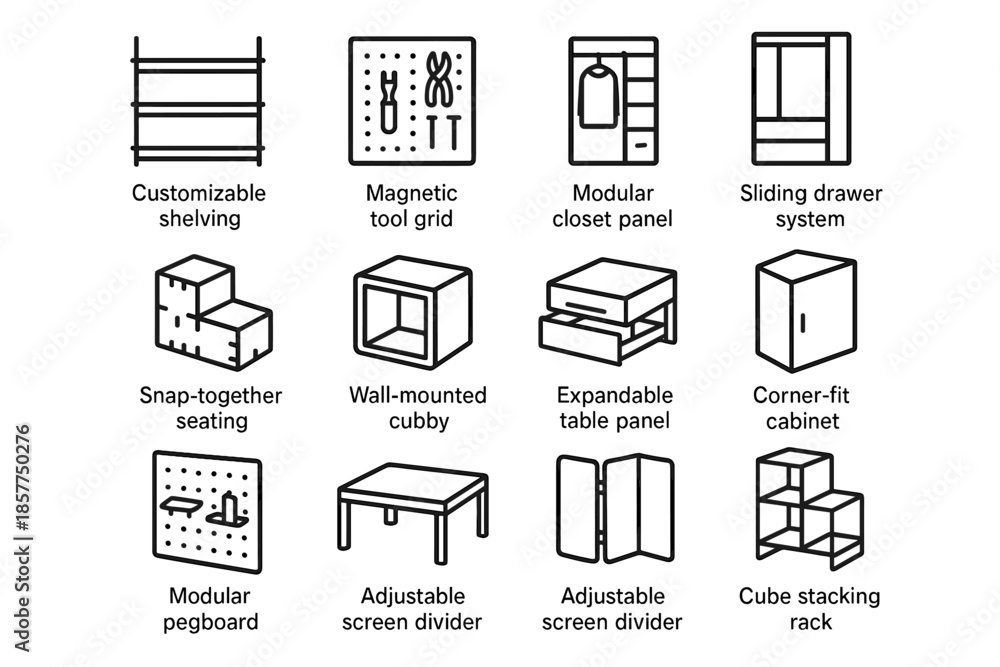 Customizable shelving

Magnetic tool grid

Modular closet panel

Sliding drawer system

Snap-together seating

Wall-mounted cubby

Expandable table panel

Corner-fit cabinet

Modular pegboard

Adjustable screen divider

Adjustable screen divider

Cube stacking rack

Adobe Stock | #1857750276