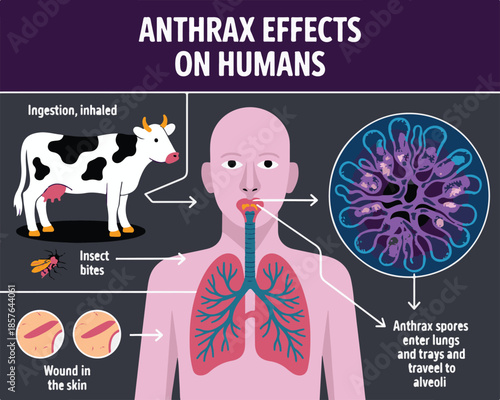 ANTHRAX EFFECTS ON HUMANS

Ingestion, inhaled

Insect bites

Wound in the skin

Anthrax spores enter lungs and trays and traveel to alveoli

Adobe Stock | #1857644061