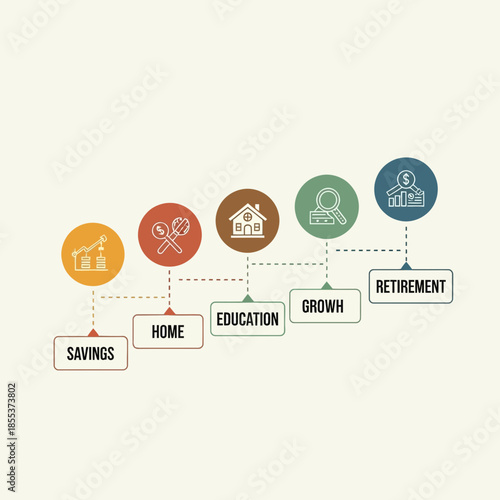 SAVINGS

HOME

EDUCATION

GROWH

RETIREMENT

Adobe Stock

Adobe Stock | #1855373802