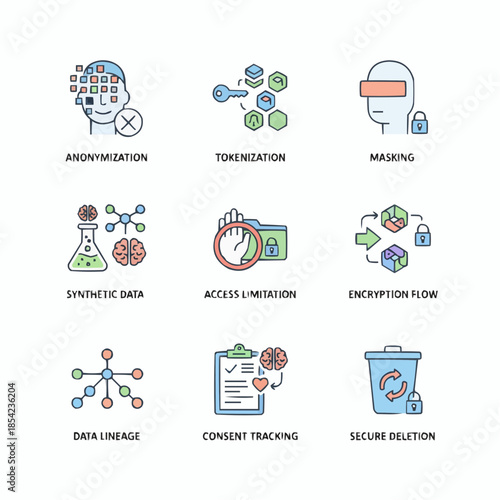 ANONYMIZATION

TOKENIZATION

MASKING

SYNTHETIC DATA

ACCESS LIMITATION

ENCRYPTION FLOW

DATA LINEAGE

CONSENT TRACKING

SECURE DELETION

Adobe Stock | #1854236204