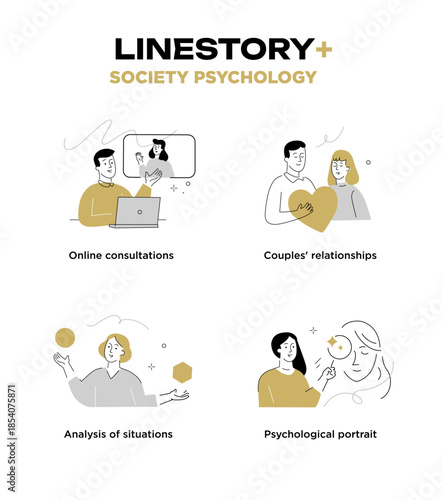 LINESTORY+
SOCIETY PSYCHOLOGY

Online consultations

Couples' relationships

Analysis of situations

Psychological portrait

Adobe Stock | #1854075871