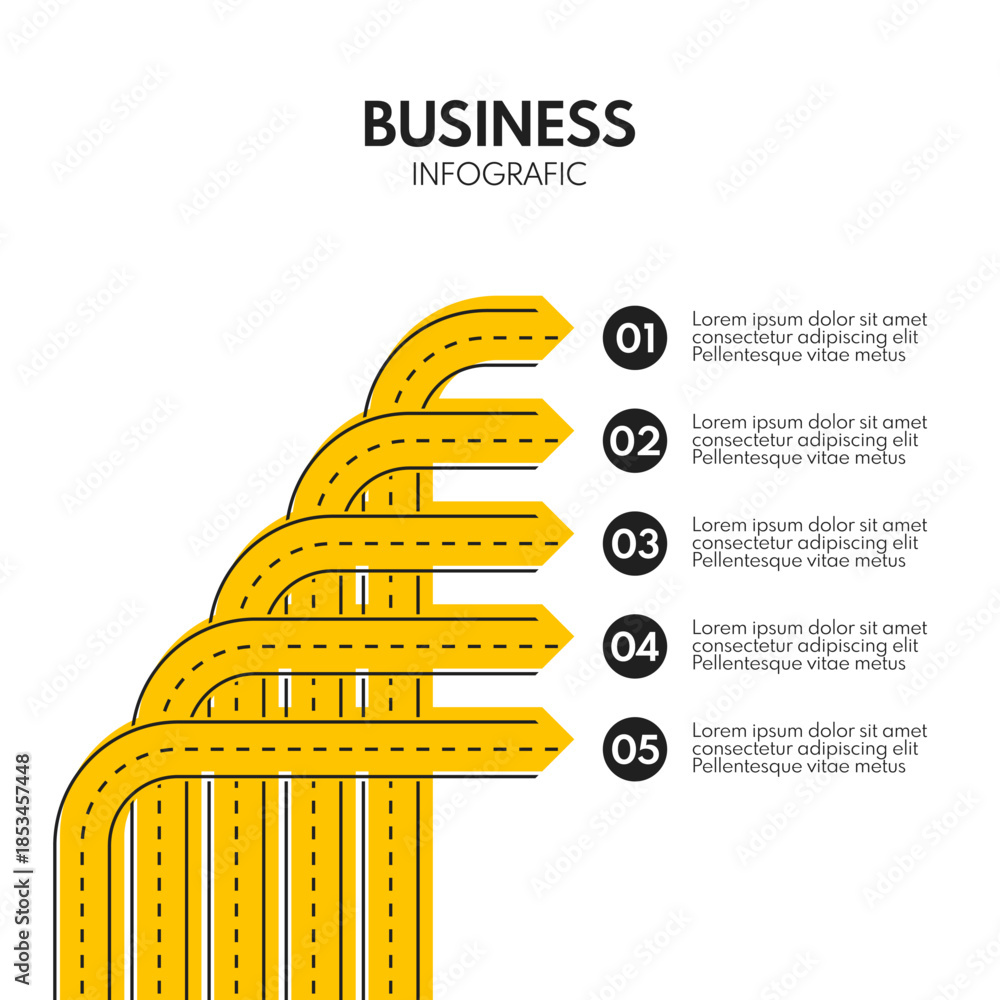 BUSINESS
INFOGRAFIC

01
Lorem ipsum dolor sit amet consectetur adipiscing elit Pellentesque vitae metus

02
Lorem ipsum dolor sit amet consectetur adipiscing elit Pellentesque vitae metus

03
Lorem ipsum dolor sit amet consectetur adipiscing elit Pellentesque vitae metus

04
Lorem ipsum dolor sit amet consectetur adipiscing elit Pellentesque vitae metus

05
Lorem ipsum dolor sit amet consectetur adipiscing elit Pellentesque vitae metus

Adobe Stock | #1853457448