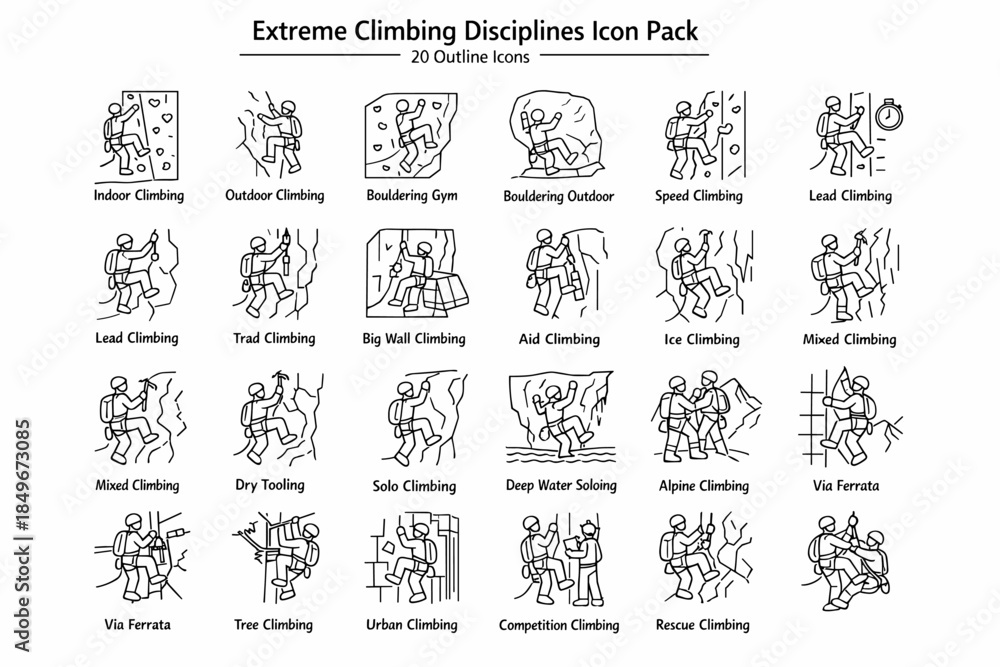 Extreme Climbing Disciplines Icon Pack
20 Outline Icons

Indoor Climbing
Outdoor Climbing
Bouldering Gym
Bouldering Outdoor
Speed Climbing
Lead Climbing

Lead Climbing
Trad Climbing
Big Wall Climbing
Aid Climbing
Ice Climbing
Mixed Climbing

Mixed Climbing
Dry Tooling
Solo Climbing
Deep Water Soloing
Alpine Climbing
Via Ferrata

Via Ferrata
Tree Climbing
Urban Climbing
Competition Climbing
Rescue Climbing

Adobe Stock | #1849673085