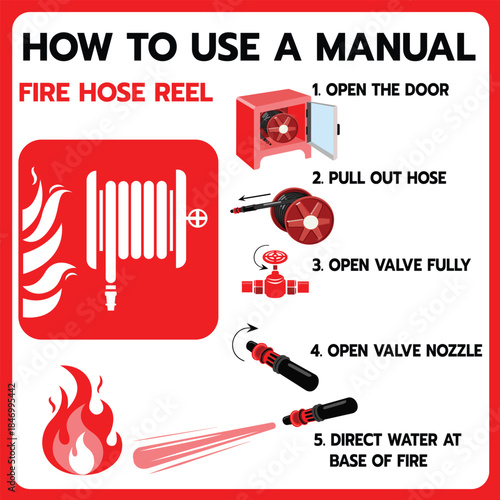 HOW TO USE A MANUAL

FIRE HOSE REEL

1. OPEN THE DOOR

2. PULL OUT HOSE

3. OPEN VALVE FULLY

4. OPEN VALVE NOZZLE

5. DIRECT WATER AT BASE OF FIRE

Adobe Stock | #1846995442