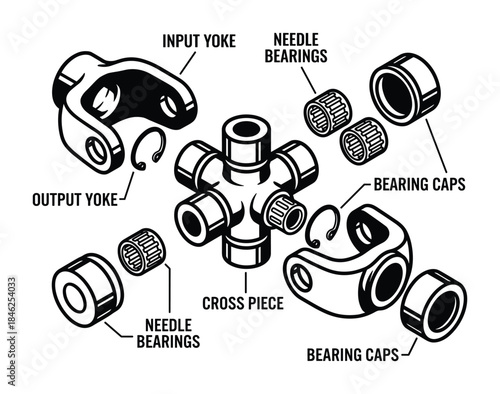 INPUT YOKE

NEEDLE BEARINGS

OUTPUT YOKE

BEARING CAPS

CROSS PIECE

NEEDLE BEARINGS

BEARING CAPS

Adobe Stock

#1846254033