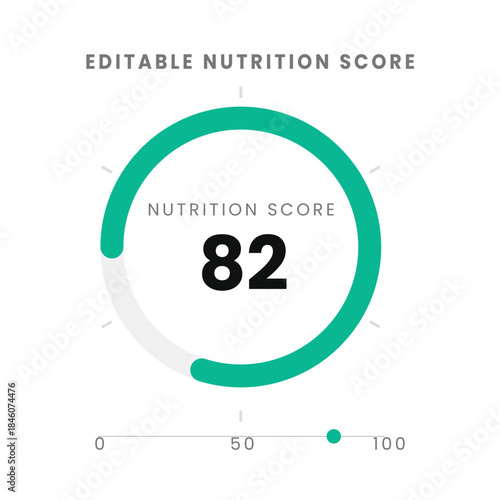 EDITABLE NUTRITION SCORE

NUTRITION SCORE

82

0 50 100

Adobe Stock | #1846074476