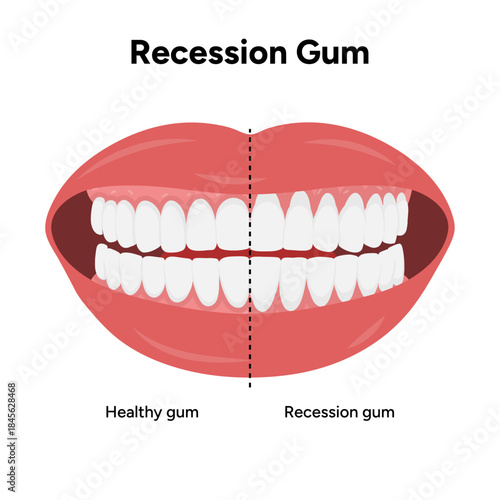 Recession Gum

Healthy gum

Recession gum

Adobe Stock | #1845628468