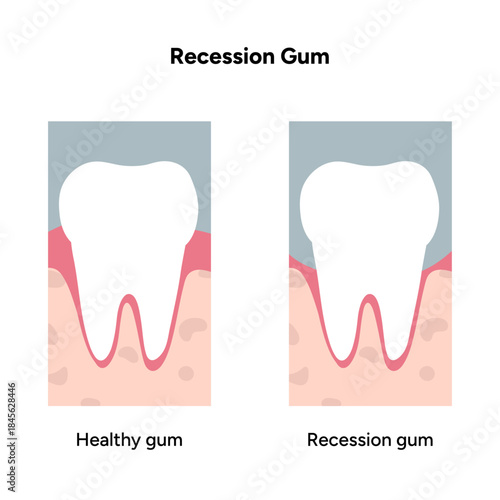 Recession Gum

Healthy gum

Recession gum

Adobe Stock | #1845628446