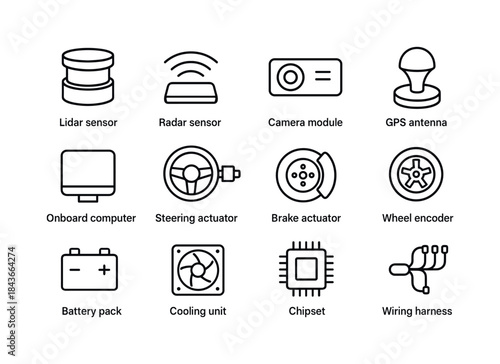 Lidar sensor
Radar sensor
Camera module
GPS antenna
Onboard computer
Steering actuator
Brake actuator
Wheel encoder
Battery pack
Cooling unit
Chipset
Wiring harness

Adobe Stock | #1843664274