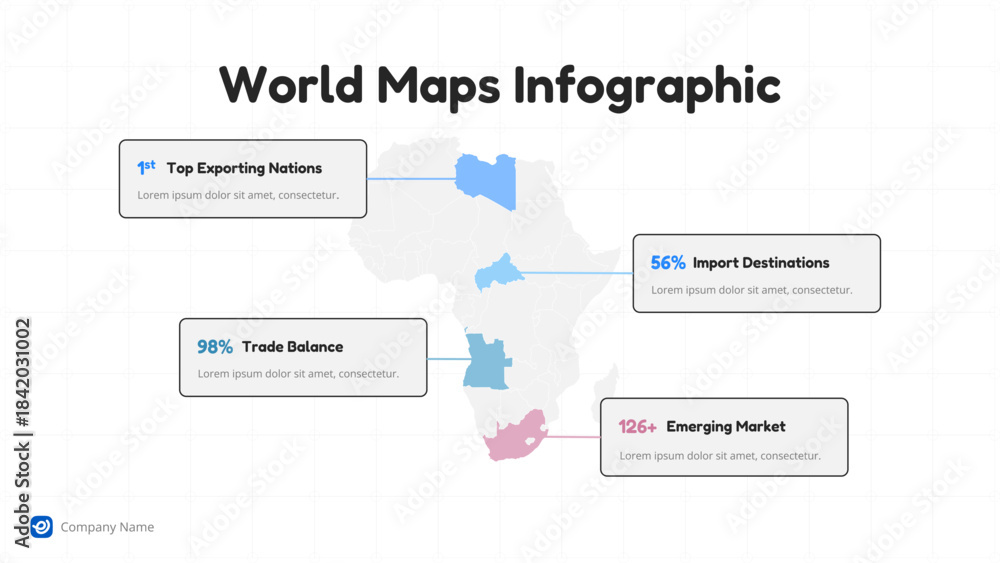 World Maps Infographic

1st Top Exporting Nations
Lorem ipsum dolor sit amet, consectetur.

56% Import Destinations
Lorem ipsum dolor sit amet, consectetur.

98% Trade Balance
Lorem ipsum dolor sit amet, consectetur.

126+ Emerging Market
Lorem ipsum dolor sit amet, consectetur.

Company Name

Adobe Stock | #1842031002