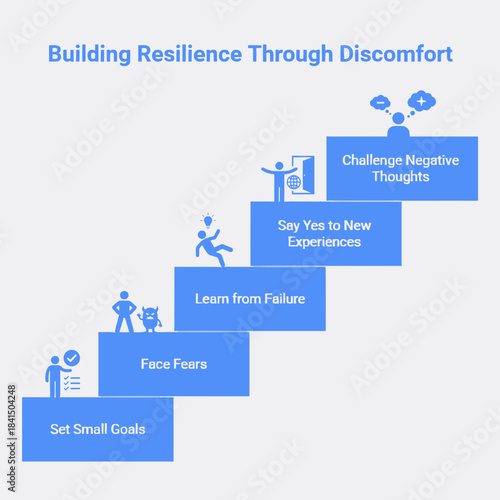 Building Resilience Through Discomfort

Challenge Negative Thoughts

Say Yes to New Experiences

Learn from Failure

Face Fears

Set Small Goals

Adobe Stock | #1841504248