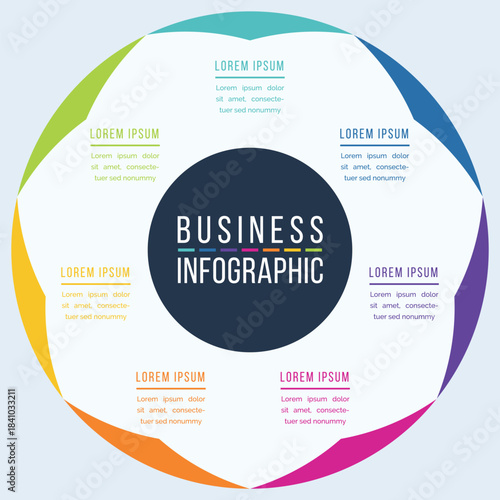 LOREM IPSUM

Lorem ipsum dolor sit amet, consectetuer sed nonummy

LOREM IPSUM

Lorem ipsum dolor sit amet, consectetuer sed nonummy

LOREM IPSUM

Lorem ipsum dolor sit amet, consectetuer sed nonummy

BUSINESS INFOGRAPHIC

LOREM IPSUM

Lorem ipsum dolor sit amet, consectetuer sed nonummy

LOREM IPSUM

Lorem ipsum dolor sit amet, consectetuer sed nonummy

LOREM IPSUM

Lorem ipsum dolor sit amet, consectetuer sed nonummy

LOREM IPSUM

Lorem ipsum dolor sit amet, consectetuer sed nonummy

Adobe Stock | #184103321

Adobe Stock