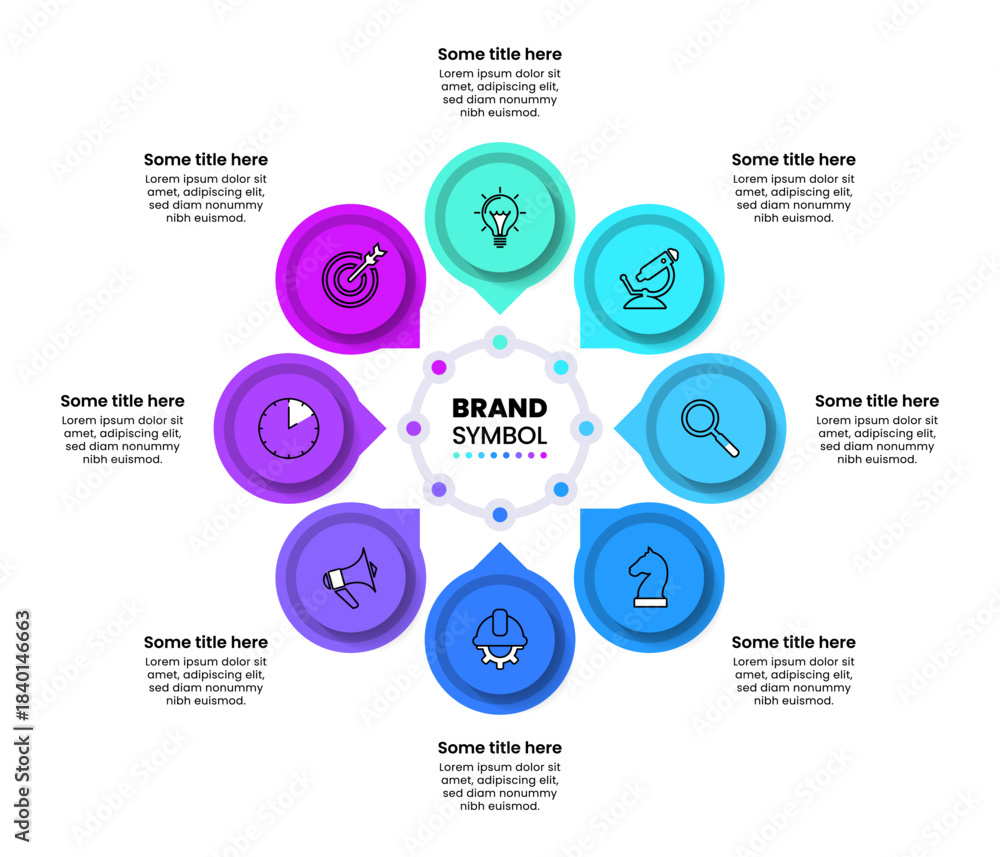 Some title here
Lorem ipsum dolor sit amet, adipiscing elit, sed diam nonummy nibh euismod.

Some title here
Lorem ipsum dolor sit amet, adipiscing elit, sed diam nonummy nibh euismod.

Some title here
Lorem ipsum dolor sit amet, adipiscing elit, sed diam nonummy nibh euismod.

Some title here
Lorem ipsum dolor sit amet, adipiscing elit, sed diam nonummy nibh euismod.

BRAND
SYMBOL

Some title here
Lorem ipsum dolor sit amet, adipiscing elit, sed diam nonummy nibh euismod.

Some title here
Lorem ipsum dolor sit amet, adipiscing elit, sed diam nonummy nibh euismod.

Some title here
Lorem ipsum dolor sit amet, adipiscing elit, sed diam nonummy nibh euismod.

Some title here
Lorem ipsum dolor sit amet, adipiscing elit, sed diam nonummy nibh euismod.

Adobe Stock | #1840146663