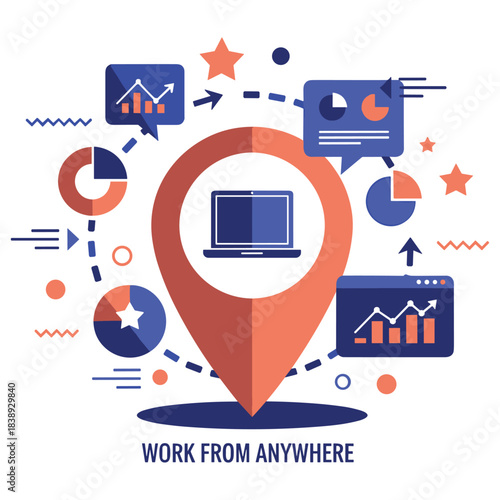 WORK FROM ANYWHERE

Adobe Stock | #1838929840