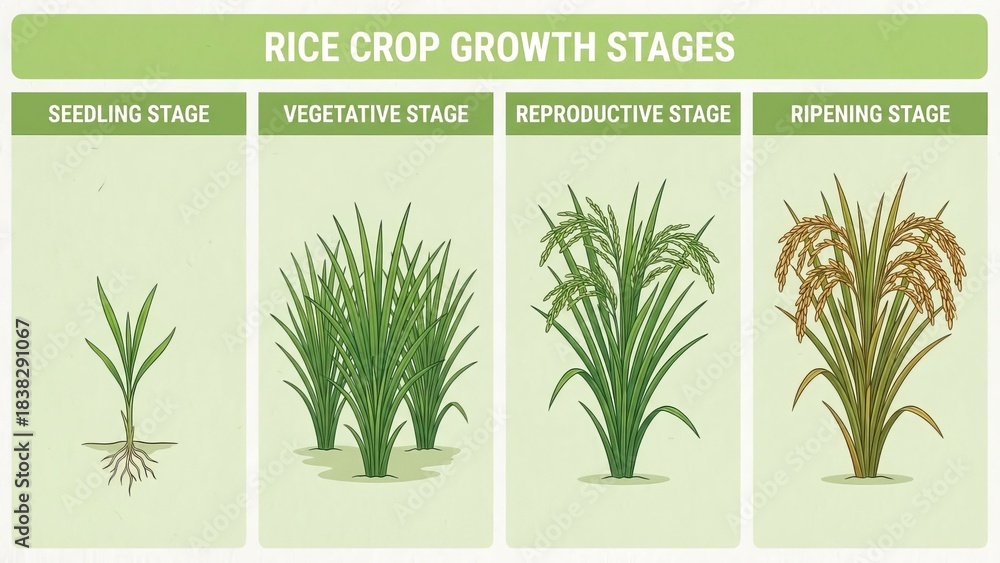 RICE CROP GROWTH STAGES

SEEDLING STAGE

VEGETATIVE STAGE

REPRODUCTIVE STAGE

RIPENING STAGE

Adobe Stock | #1838291067