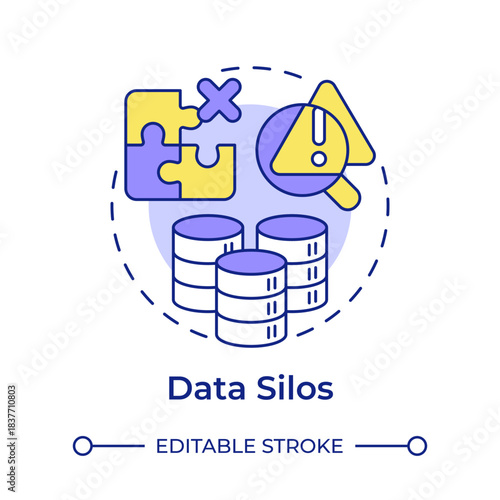 Data Silos

EDITABLE STROKE

Adobe Stock

#1837710803