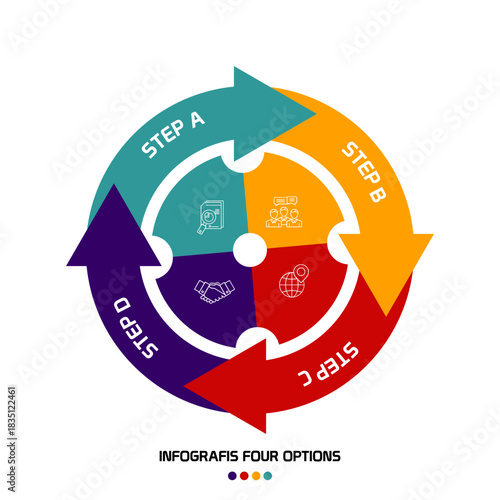 STEP A

STEP B

STEP C

STEP D

INFOGRAFIS FOUR OPTIONS

Adobe Stock

Adobe Stock | #183512461