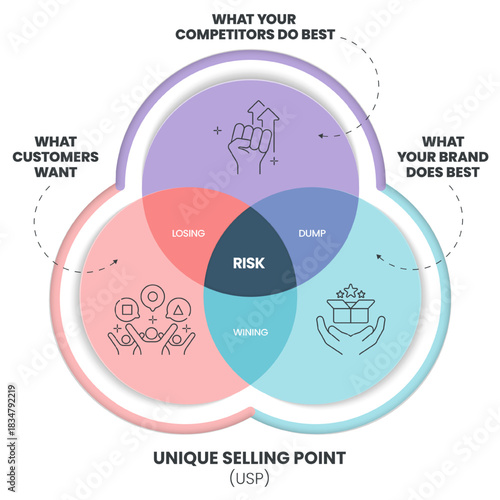 WHAT YOUR COMPETITORS DO BEST

WHAT CUSTOMERS WANT

WHAT YOUR BRAND DOES BEST

LOSING

DUMP

RISK

WINING

UNIQUE SELLING POINT
(USP)

Adobe Stock | #1834792219