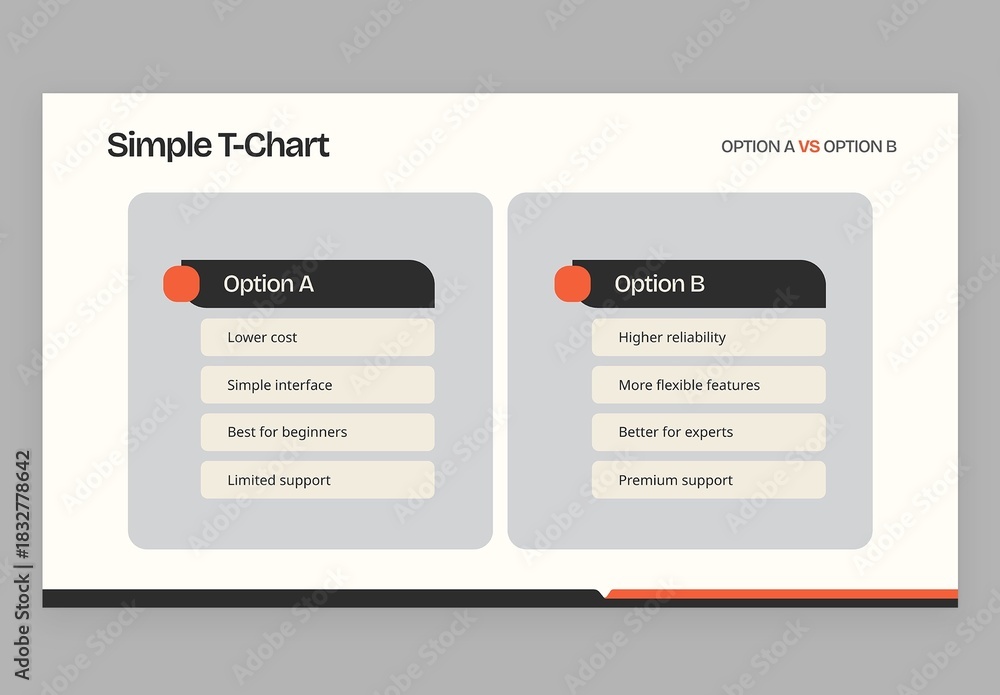 Simple T-Chart

OPTION A VS OPTION B

Option A

Lower cost

Simple interface

Best for beginners

Limited support

Option B

Higher reliability

More flexible features

Better for experts

Premium support

Adobe Stock | #1832778642