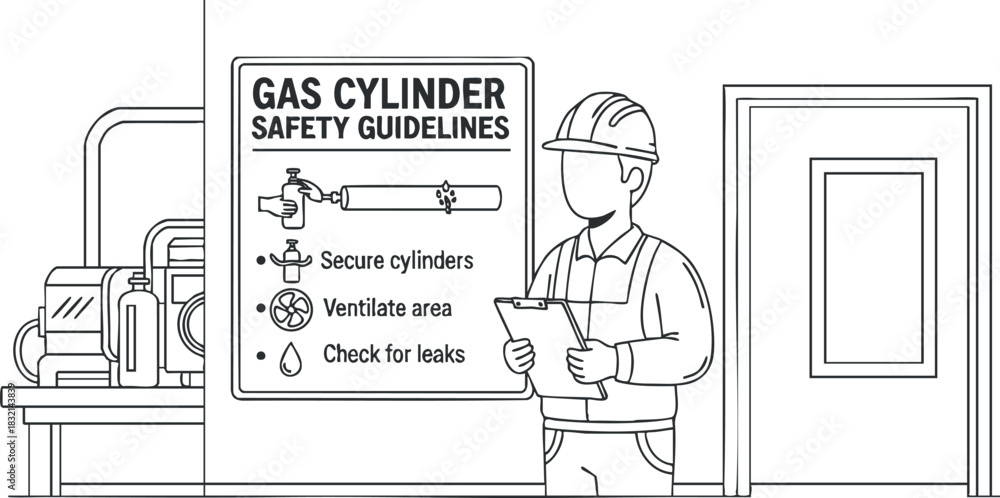 GAS CYLINDER
SAFETY GUIDELINES

• Secure cylinders
• Ventilate area
• Check for leaks

1832183839