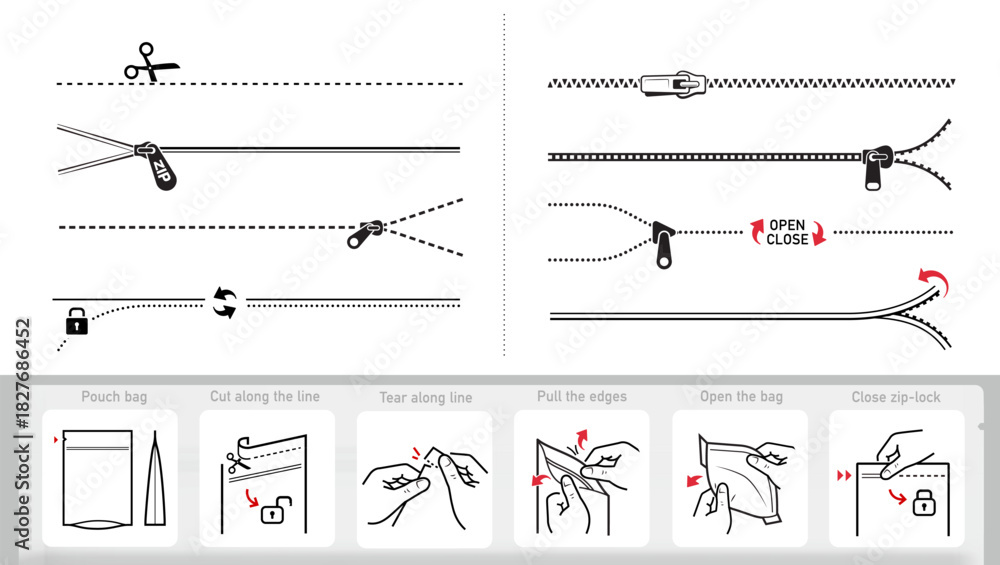 ZIP

OPEN
CLOSE

Adobe Stock | #1827686452

Pouch bag

Cut along the line

Tear along line

Pull the edges

Open the bag

Close zip-lock