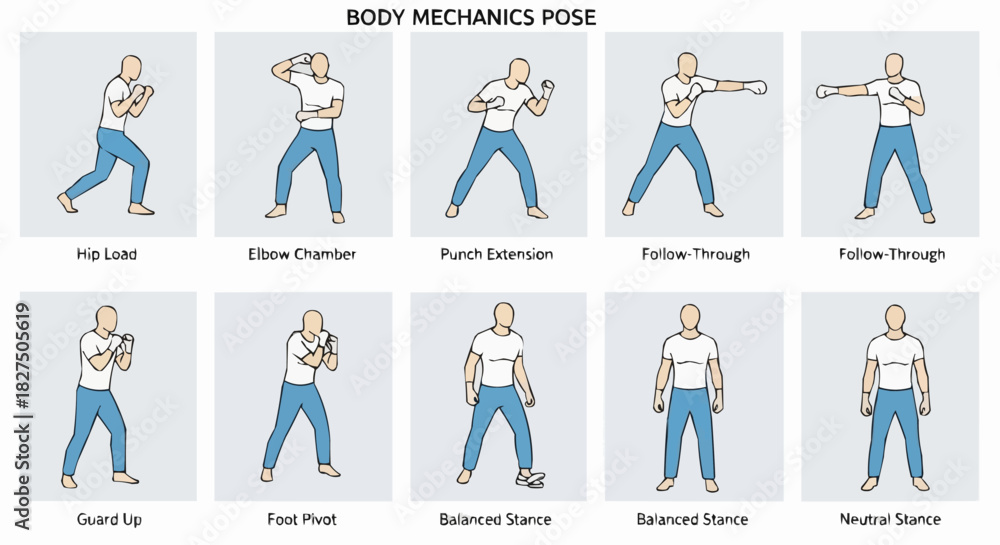 BODY MECHANICS POSE

Hip Load

Elbow Chamber

Punch Extension

Follow-Through

Follow-Through

Guard Up

Foot Pivot

Balanced Stance

Balanced Stance

Neutral Stance

Adobe Stock | #1827505619