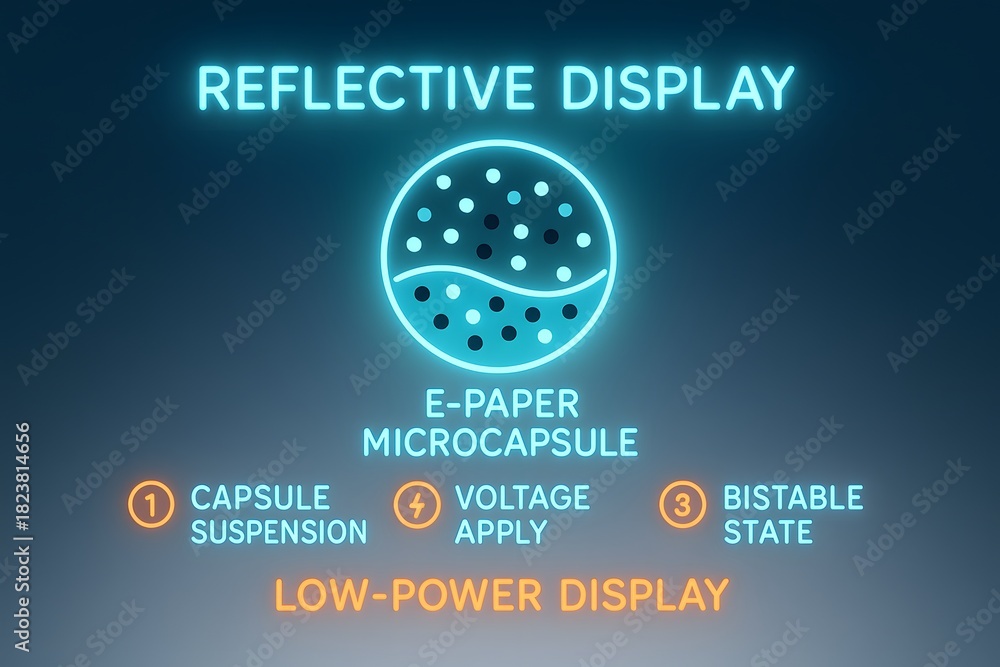 REFLECTIVE DISPLAY

E-PAPER MICROCAPSULE

1 CAPSULE SUSPENSION

VOLTAGE APPLY

3 BISTABLE STATE

LOW-POWER DISPLAY

Adobe Stock | #1823814656