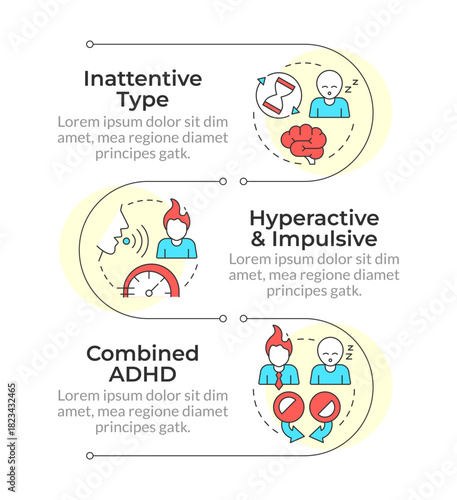 Inattentive Type

Lorem ipsum dolor sit dim amet, mea regione diamet principes gatk.

Hyperactive & Impulsive

Lorem ipsum dolor sit dim amet, mea regione diamet principes gatk.

Combined ADHD

Lorem ipsum dolor sit dim amet, mea regione diamet principes gatk.

Adobe Stock | #1823432465