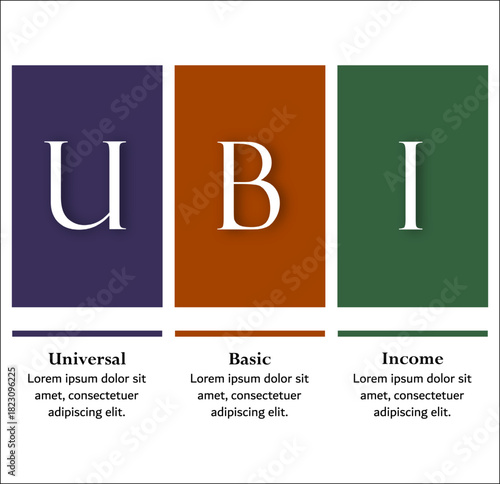 U

B

I

Universal
Lorem ipsum dolor sit amet, consectetuer adipiscing elit.

Basic
Lorem ipsum dolor sit amet, consectetuer adipiscing elit.

Income
Lorem ipsum dolor sit amet, consectetuer adipiscing elit.

Adobe Stock | #1823096225