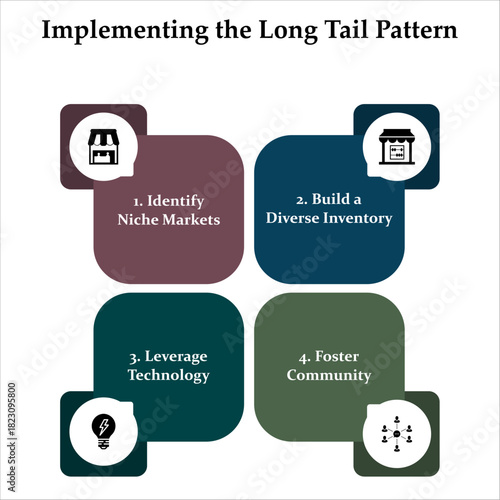 Implementing the Long Tail Pattern

1. Identify Niche Markets

2. Build a Diverse Inventory

3. Leverage Technology

4. Foster Community

Adobe Stock | #1823095800