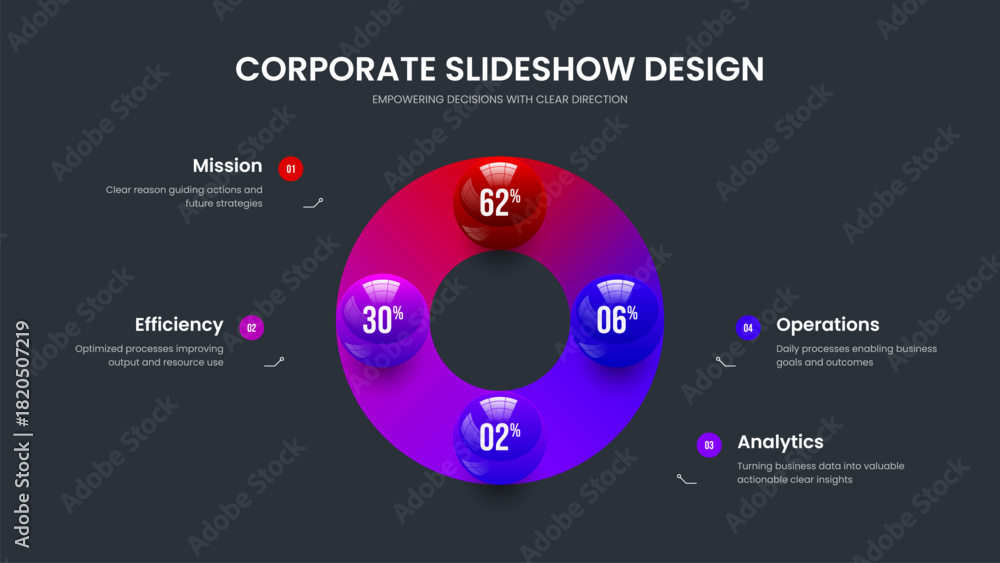 CORPORATE SLIDESHOW DESIGN

EMPOWERING DECISIONS WITH CLEAR DIRECTION

Mission 01

Clear reason guiding actions and future strategies

Efficiency 02

Optimized processes improving output and resource use

62%

30%

06%

02%

04 Operations

Daily processes enabling business goals and outcomes

03 Analytics

Turning business data into valuable actionable clear insights

Adobe Stock | #1820507219