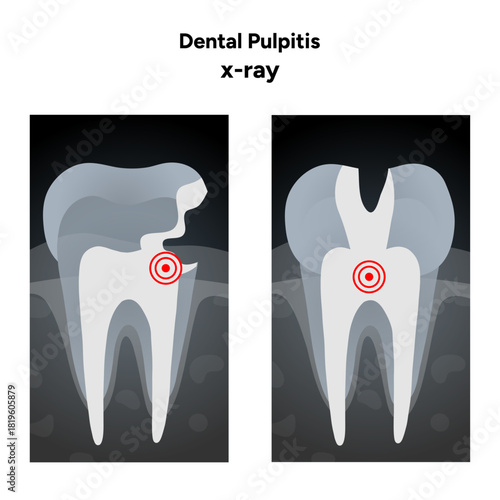 Dental Pulpitis
x-ray

Adobe Stock | #1819605879