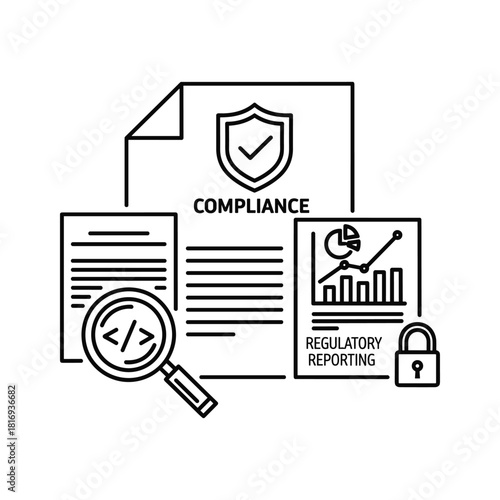 COMPLIANCE

</>

REGULATORY REPORTING

Adobe Stock

Adobe Stock | #1816936682