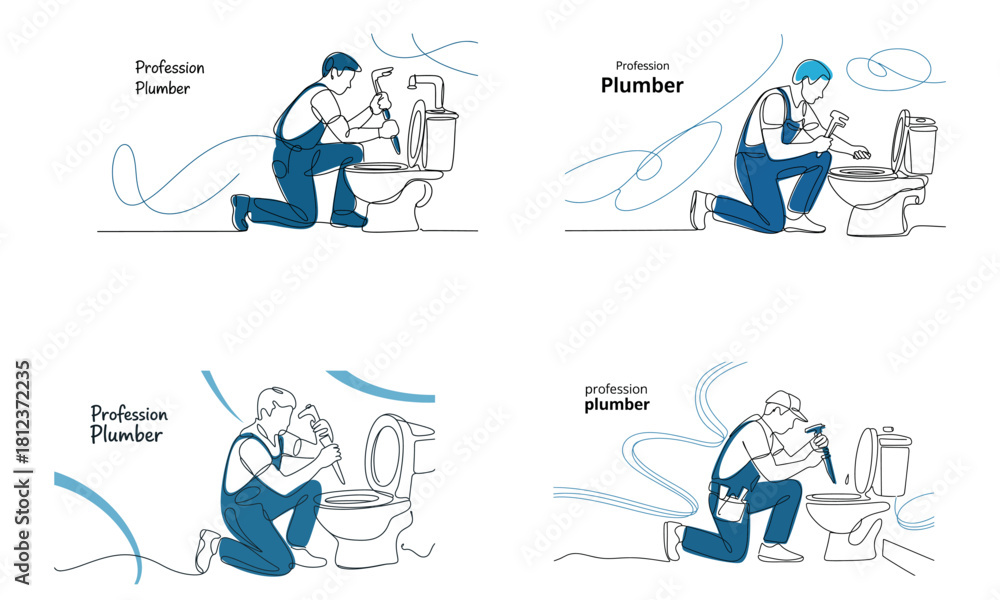 Profession
Plumber

Profession
Plumber

Profession
Plumber

profession
plumber

Adobe Stock | #1812372235