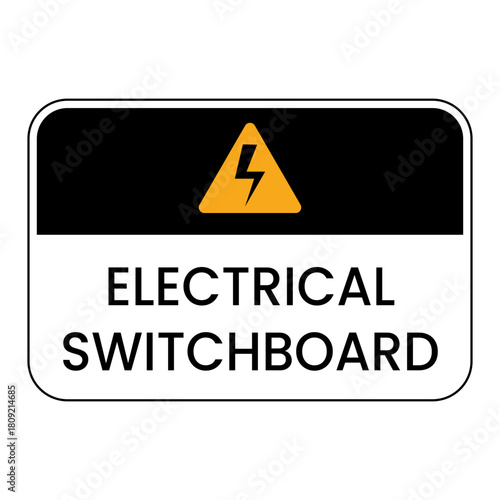 ELECTRICAL SWITCHBOARD

Adobe Stock | #1809214685