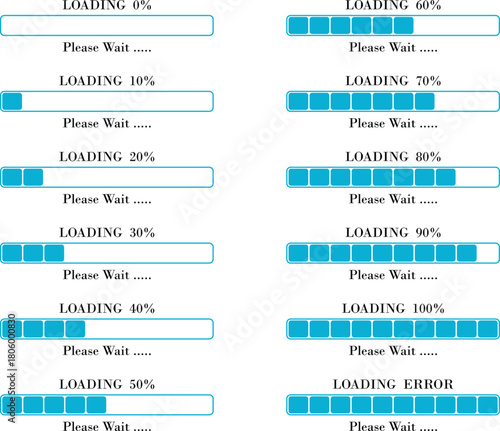 LOADING 0%

Please Wait .....

LOADING 10%

Please Wait .....

LOADING 20%

Please Wait .....

LOADING 30%

Please Wait .....

LOADING 40%

Please Wait .....

LOADING 50%

Please Wait .....

LOADING 60%

Please Wait .....

LOADING 70%

Please Wait .....

LOADING 80%

Please Wait .....

LOADING 90%

Please Wait .....

LOADING 100%

Please Wait .....

LOADING ERROR

Please Wait .....

Adobe Stock | #180600830