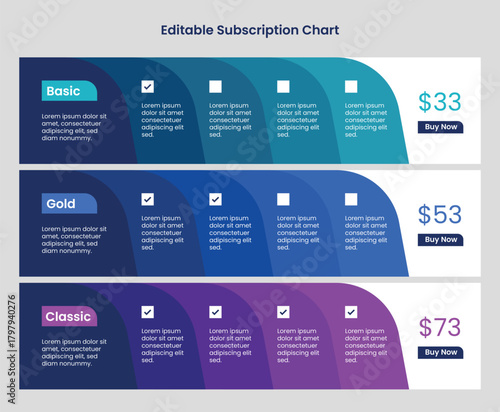 Editable Subscription Chart

Basic

Lorem ipsum dolor sit amet, consectetuer adipiscing elit, sed diam nonummy.

Lorem ipsum dolor sit amet consectetuer adipiscing elit sed.

Lorem ipsum dolor sit amet consectetuer adipiscing elit sed.

Lorem ipsum dolor sit amet consectetuer adipiscing elit sed.

Lorem ipsum dolor sit amet consectetuer adipiscing elit sed.

$33

Buy Now

Gold

Lorem ipsum dolor sit amet, consectetuer adipiscing elit, sed diam nonummy.

Lorem ipsum dolor sit amet consectetuer adipiscing elit sed.

Lorem ipsum dolor sit amet consectetuer adipiscing elit sed.

Lorem ipsum dolor sit amet consectetuer adipiscing elit sed.

Lorem ipsum dolor sit amet consectetuer adipiscing elit sed.

$53

Buy Now

Classic

Lorem ipsum dolor sit amet, consectetuer adipiscing elit, sed diam nonummy.

Lorem ipsum dolor sit amet consectetuer adipiscing elit sed.

Lorem ipsum dolor sit amet consectetuer adipiscing elit sed.

Lorem ipsum dolor sit amet consectetuer adipiscing elit sed.

Lorem ipsum dolor sit amet consectetuer adipiscing elit sed.

$73

Buy Now

Adobe Stock | #1797940276