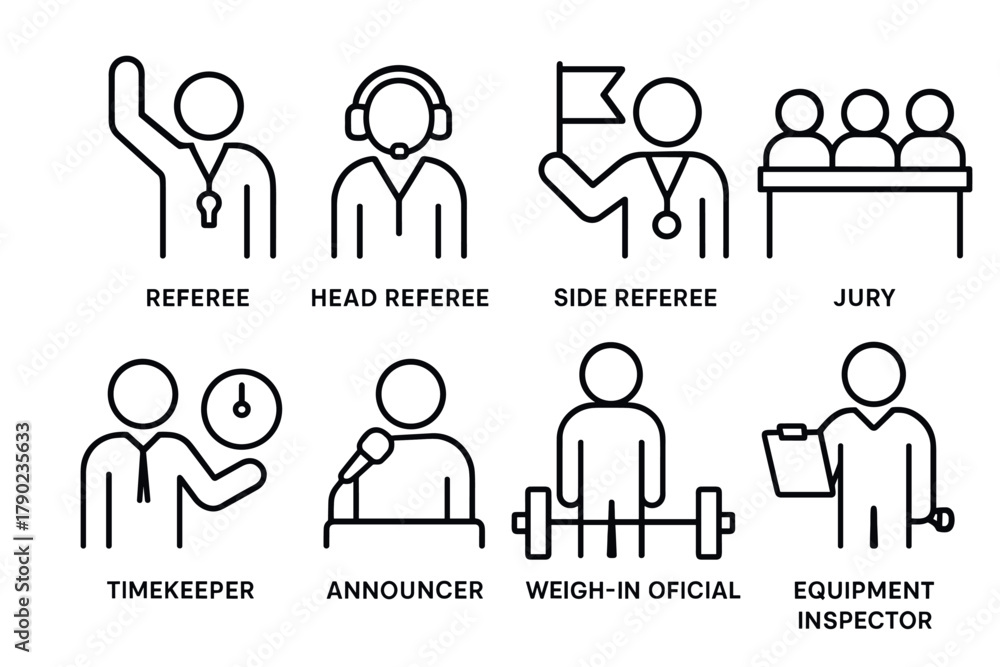 REFEREE
HEAD REFEREE
SIDE REFEREE
JURY
TIMEKEEPER
ANNOUNCER
WEIGH-IN OFICIAL
EQUIPMENT INSPECTOR

Adobe Stock | #1790235633