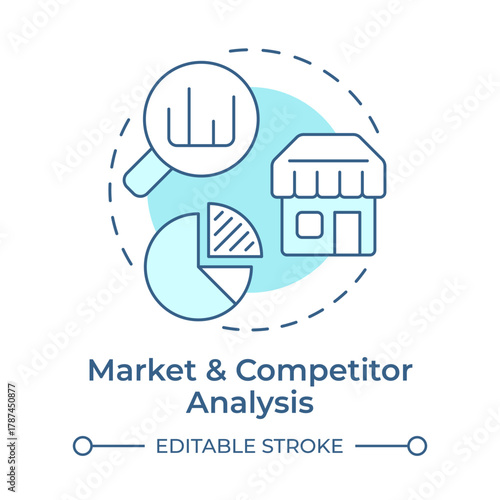 Market & Competitor Analysis

EDITABLE STROKE

Adobe Stock | #1787450877