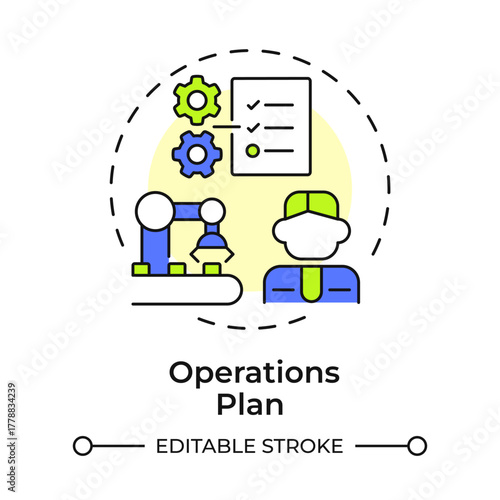 Operations Plan

EDITABLE STROKE

Adobe Stock | #1778834239