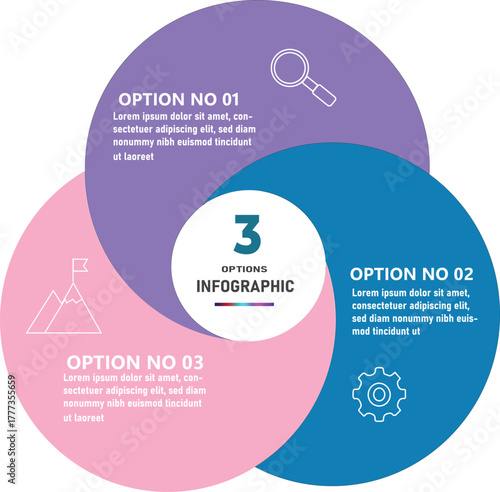 OPTION NO 01
Lorem ipsum dolor sit amet, consectetuer adipiscing elit, sed diam nonummy nibh euismod tincidunt ut laoreet

3
OPTIONS
INFOGRAPHIC

OPTION NO 02
Lorem ipsum dolor sit amet, consectetuer adipiscing elit, sed diam nonummy nibh euismod tincidunt ut

OPTION NO 03
Lorem ipsum dolor sit amet, consectetuer adipiscing elit, sed diam nonummy nibh euismod tincidunt ut laoreet

Adobe Stock | #177735659