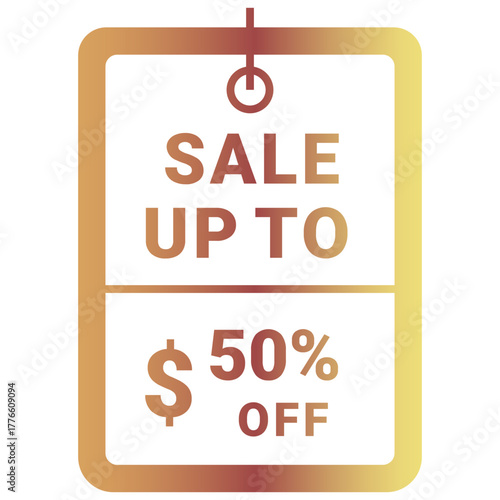 SALE
UP TO

$ 50%
OFF

Adobe Stock | #1776609094

Adobe Stock