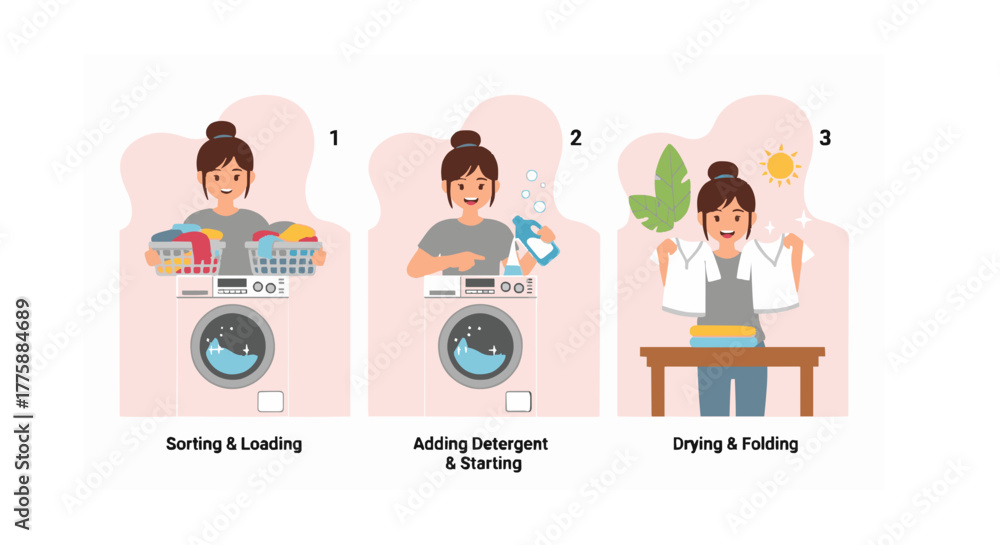 1

Sorting & Loading

2

Adding Detergent & Starting

3

Drying & Folding

Adobe Stock | #1775884689