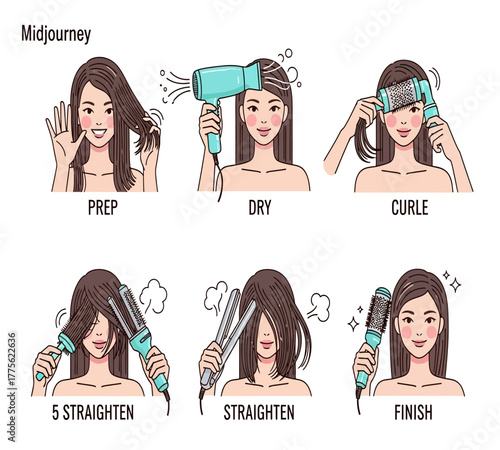 Midjourney

PREP

DRY

CURLE

5 STRAIGHTEN

STRAIGHTEN

FINISH

Adobe Stock | #1775622636