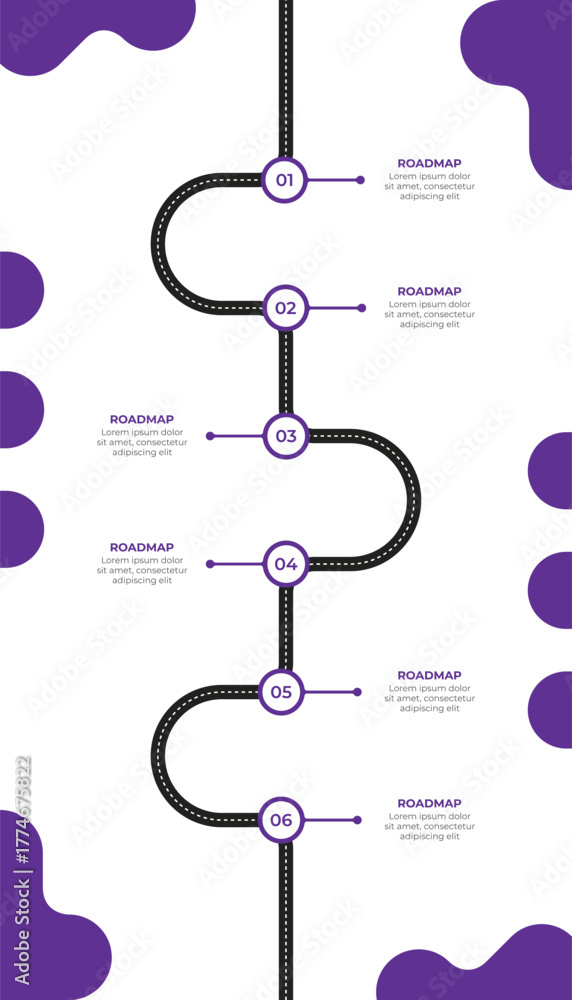 01
ROADMAP
Lorem ipsum dolor sit amet, consectetur adipiscing elit

02
ROADMAP
Lorem ipsum dolor sit amet, consectetur adipiscing elit

ROADMAP
Lorem ipsum dolor sit amet, consectetur adipiscing elit
03

ROADMAP
Lorem ipsum dolor sit amet, consectetur adipiscing elit
04

05
ROADMAP
Lorem ipsum dolor sit amet, consectetur adipiscing elit

06
ROADMAP
Lorem ipsum dolor sit amet, consectetur adipiscing elit

Adobe Stock | #1774675822