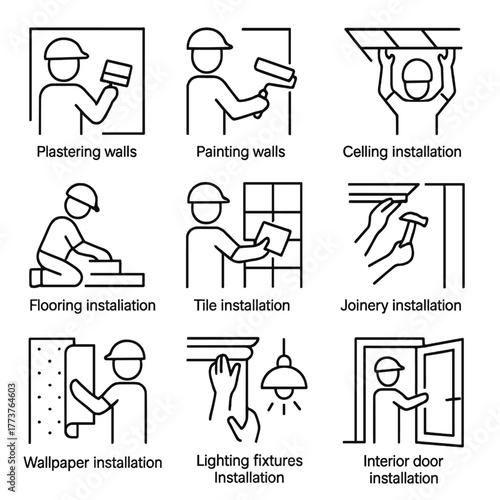 Plastering walls

Painting walls

Celling installation

Flooring instaliation

Tile installation

Joinery installation

Wallpaper installation

Lighting fixtures Installation

Interior door installation

Adobe Stock | #1773764603