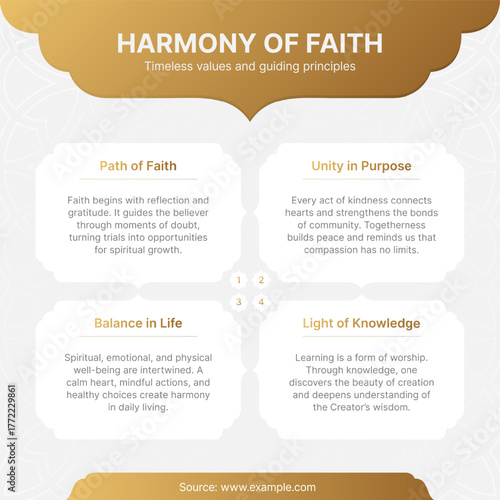 HARMONY OF FAITH

Timeless values and guiding principles

Path of Faith

Faith begins with reflection and gratitude. It guides the believer through moments of doubt, turning trials into opportunities for spiritual growth.

Unity in Purpose

Every act of kindness connects hearts and strengthens the bonds of community. Togetherness builds peace and reminds us that compassion has no limits.

1 2 3 4

Balance in Life

Spiritual, emotional, and physical well-being are intertwined. A calm heart, mindful actions, and healthy choices create harmony in daily living.

Light of Knowledge

Learning is a form of worship. Through knowledge, one discovers the beauty of creation and deepens understanding of the Creator's wisdom.

Source: www.example.com

Adobe Stock | #1772229861