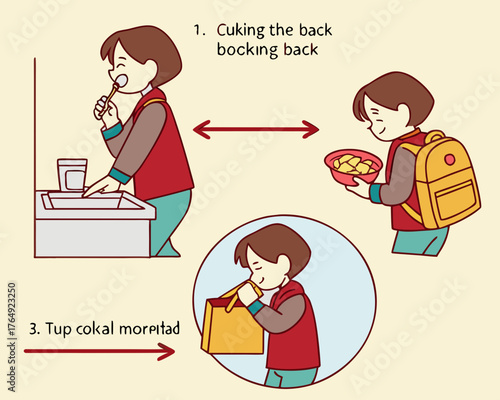 1. Cuking the back bocking back

3. Tup cokal morpitad

Adobe Stock | #1764923250

Adobe Stock