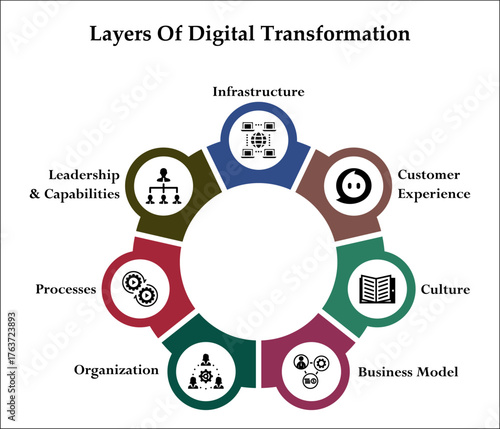 Layers Of Digital Transformation

Infrastructure

Customer Experience

Culture

Business Model

Organization

Processes

Leadership & Capabilities

Adobe Stock | #1763723893