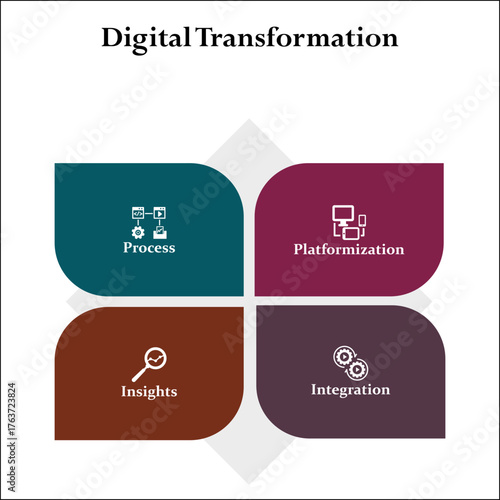 Digital Transformation

Process

Platformization

Insights

Integration

Adobe Stock | #1763723824